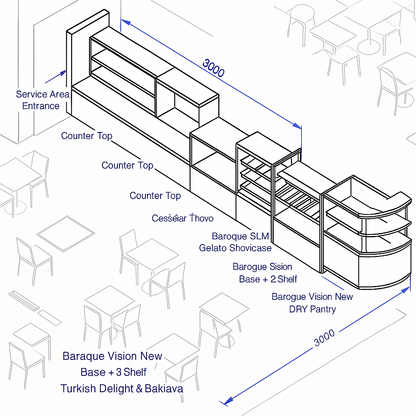 3000

Service Area Entrance

Counter Top

Counter Top

Counter Top

Cessélar Thovo

Baroque SLM Gelato Shovicase

Barogue Sision Base + 2 Shelf

Barogue Vision New DRY Pantry

3000

Baraque Vision New Base + 3 Shelf Turkish Delight & Bakiava